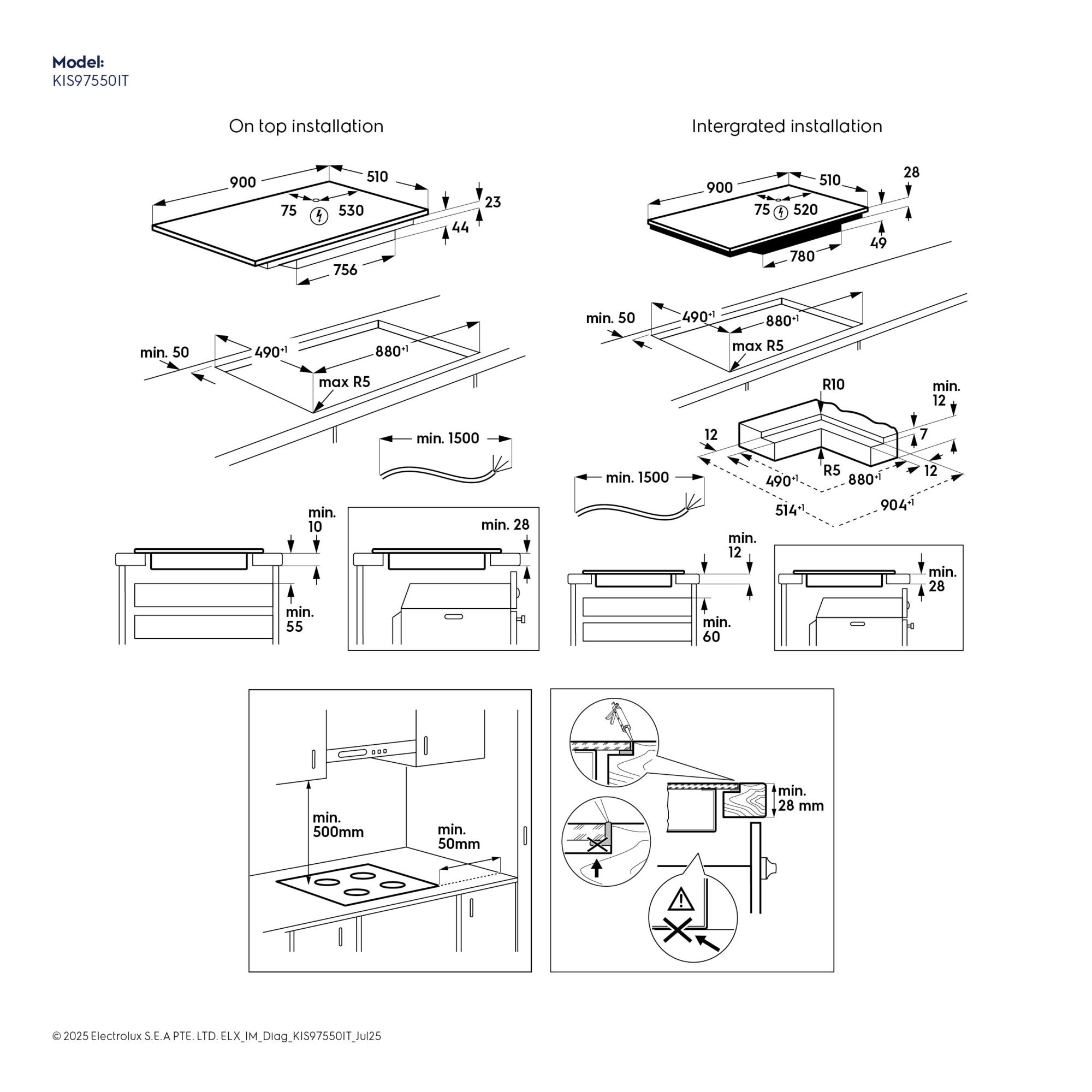 Model:
KIS97550IT

On top installation

900
510
75
530
23
44
756

min. 50
$490^{+1}$
$880^{+1}$
max R5

min. 1500

min. 10
min. 55

min. 28

Intergrated installation

900
510
28
75
520
49
780

min. 50
$490^{+1}$
$880^{+1}$
max R5

R10
min. 12
12
7
R5
12
$490^{+1}$
$880^{+1}$
$514^{+1}$
$904^{+1}$

min. 1500

min. 12
min. 60

min. 28

min. 500mm
min. 50mm

min. 28 mm

© 2025 Electrolux S.E.A PTE. LTD. ELX_IM_Diag_KIS97550IT_Jul25